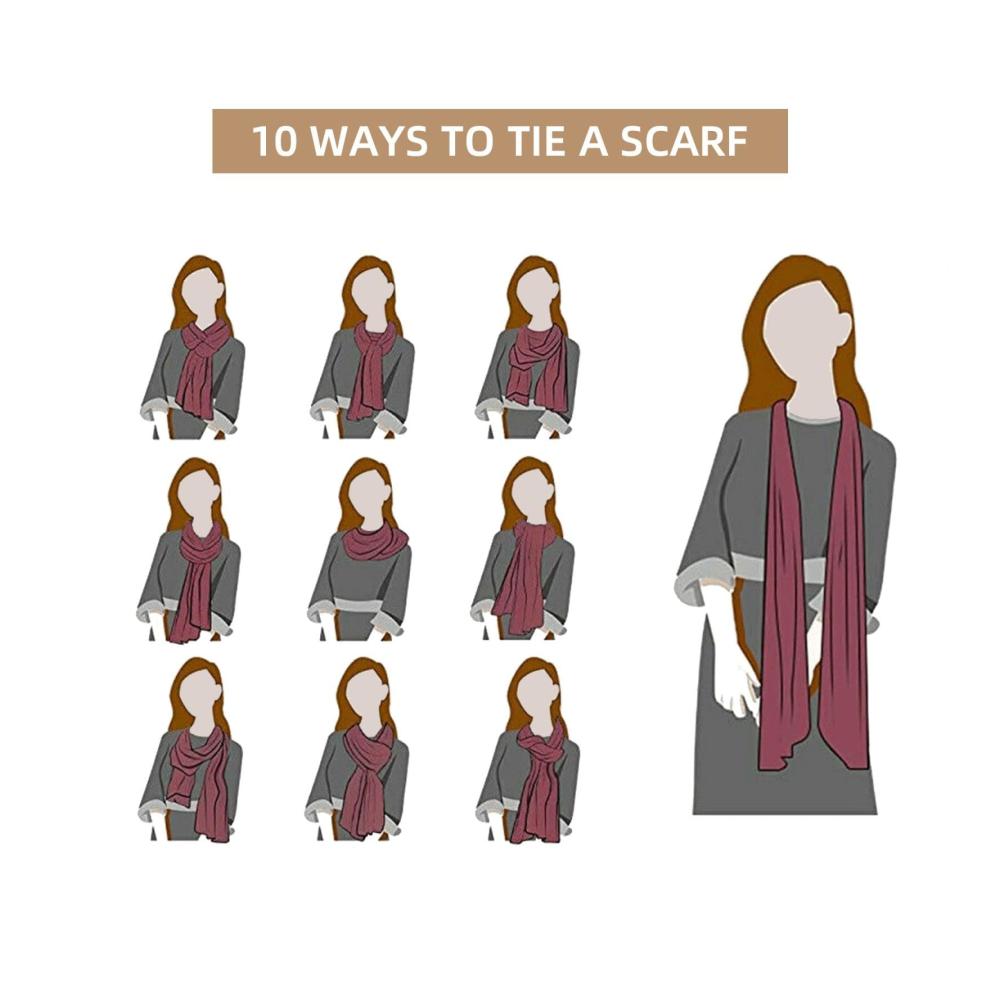 10 WAYS TO TIE A SCARF